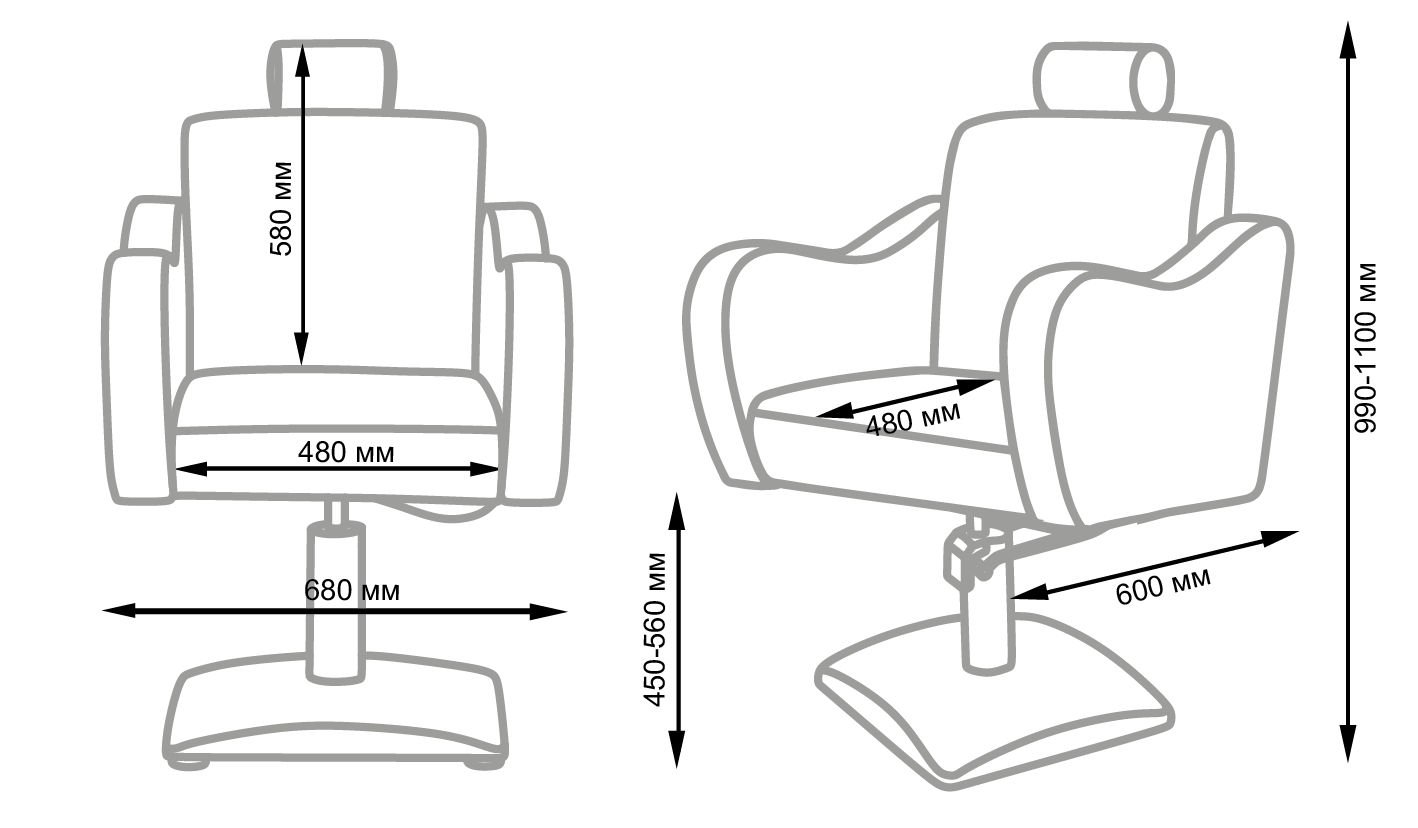 580 мм

480 мм

680 мм

450-560 мм

480 мм

600 мм

990-1100 мм